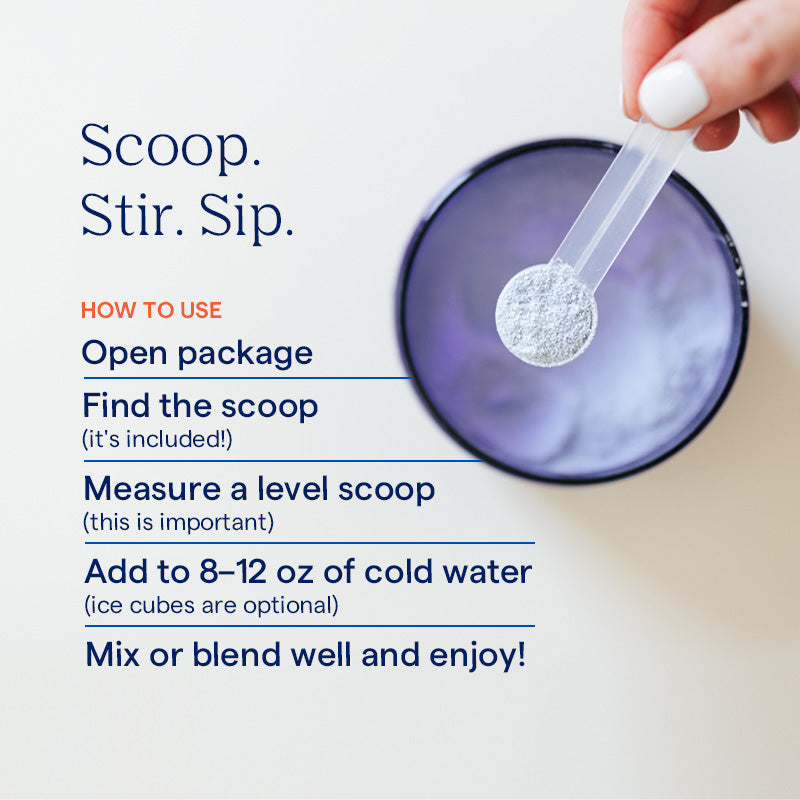 Scoop.
Stir. Sip.

HOW TO USE

Open package

Find the scoop
(it's included!)

Measure a level scoop
(this is important)

Add to 8–12 oz of cold water
(ice cubes are optional)

Mix or blend well and enjoy!