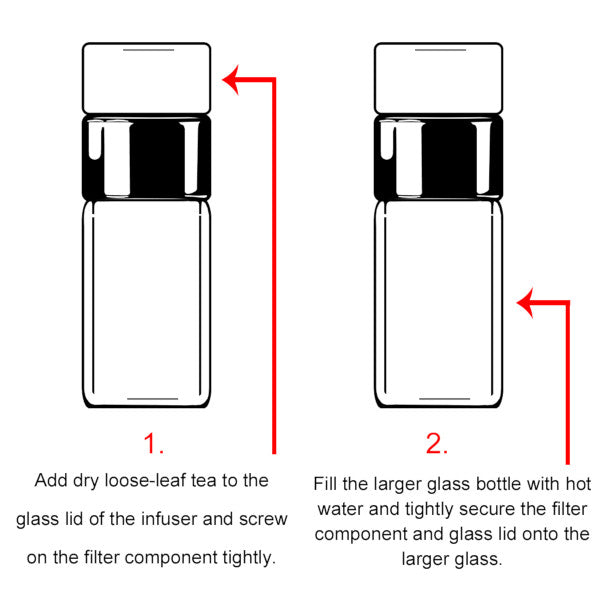 1.

Add dry loose-leaf tea to the glass lid of the infuser and screw on the filter component tightly.

2.

Fill the larger glass bottle with hot water and tightly secure the filter component and glass lid onto the larger glass.