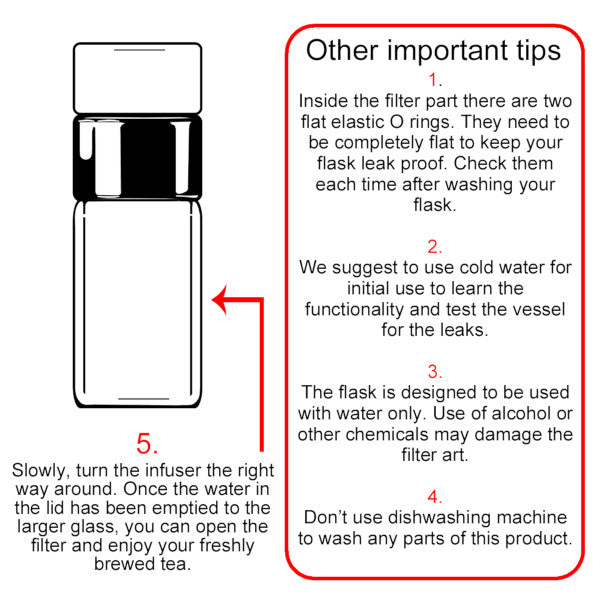 5.
Slowly, turn the infuser the right way around. Once the water in the lid has been emptied to the larger glass, you can open the filter and enjoy your freshly brewed tea.

Other important tips

1.
Inside the filter part there are two flat elastic O rings. They need to be completely flat to keep your flask leak proof. Check them each time after washing your flask.

2.
We suggest to use cold water for initial use to learn the functionality and test the vessel for the leaks.

3.
The flask is designed to be used with water only. Use of alcohol or other chemicals may damage the filter art.

4.
Don't use dishwashing machine to wash any parts of this product.